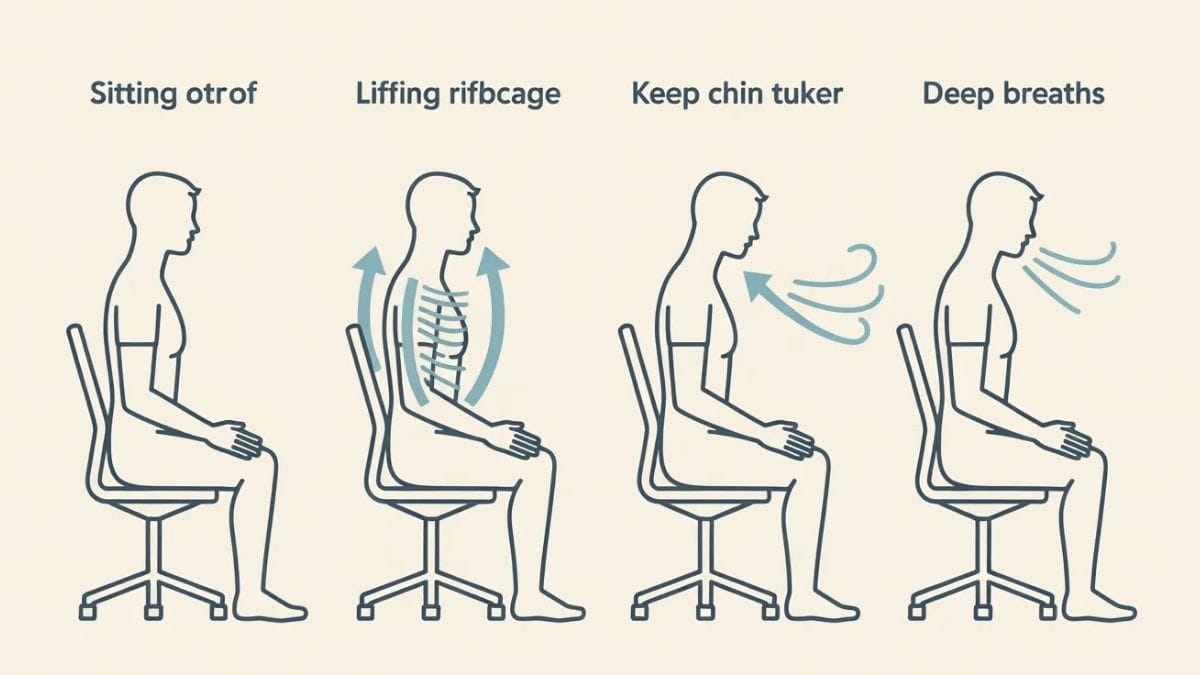 Sitting otrof

Liffing rifbcage

Keep chin tuker

Deep breaths